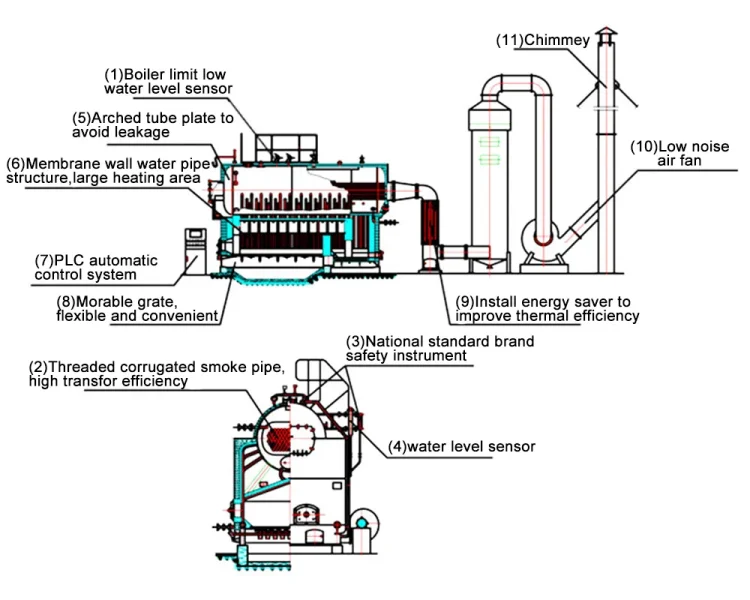 (11)Chimmey

(1)Boiler limit low water level sensor

(5)Arched tube plate to avoid leakage

(6)Membrane wall water pipe structure,large heating area

(10)Low noise air fan

(7)PLC automatic control system

(8)Morable grate, flexible and convenient

(9)Install energy saver to improve thermal efficiency

(3)National standard brand safety instrument

(2)Threaded corrugated smoke pipe, high transfor efficiency

(4)water level sensor