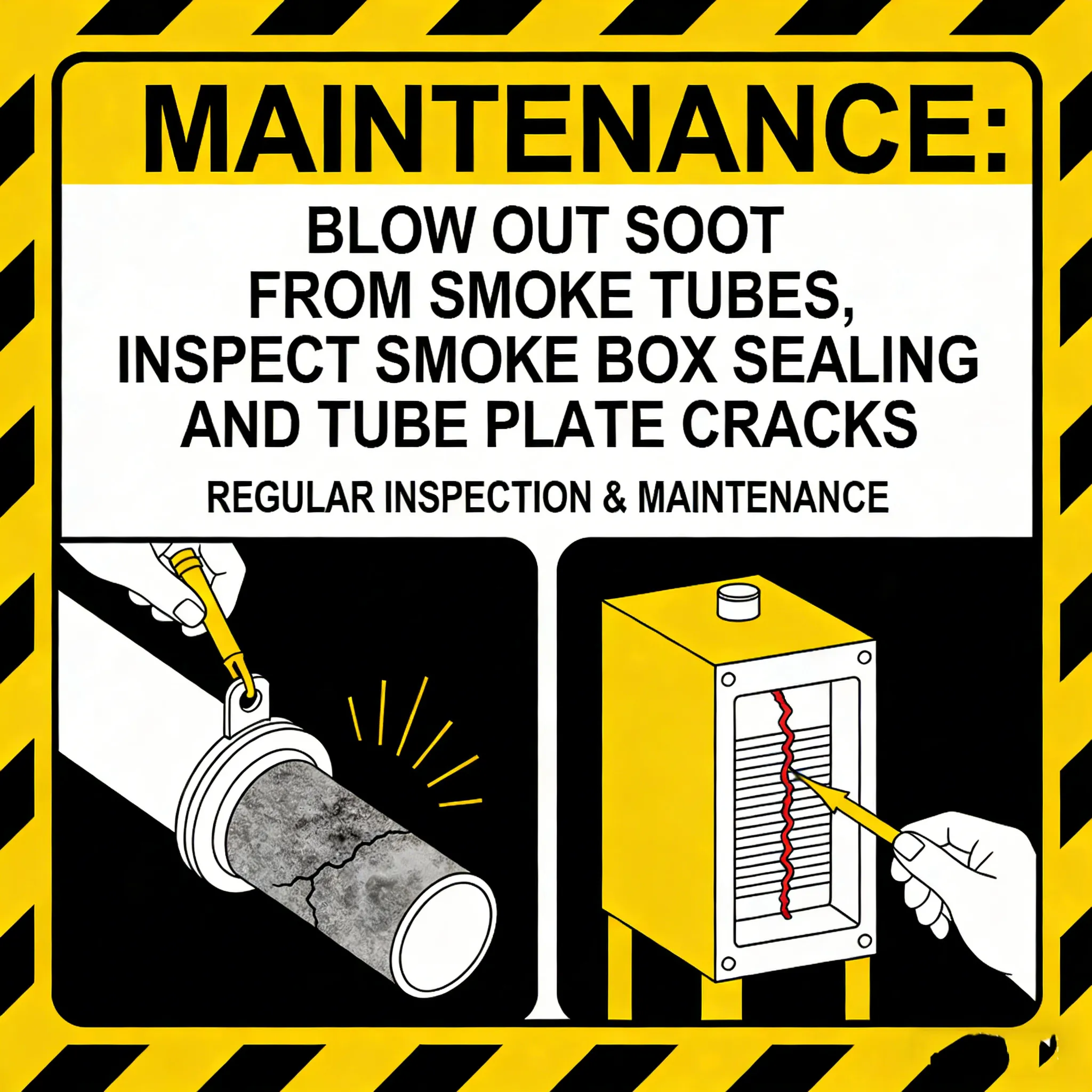 MAINTENANCE:

BLOW OUT SOOT FROM SMOKE TUBES, INSPECT SMOKE BOX SEALING AND TUBE PLATE CRACKS

REGULAR INSPECTION & MAINTENANCE