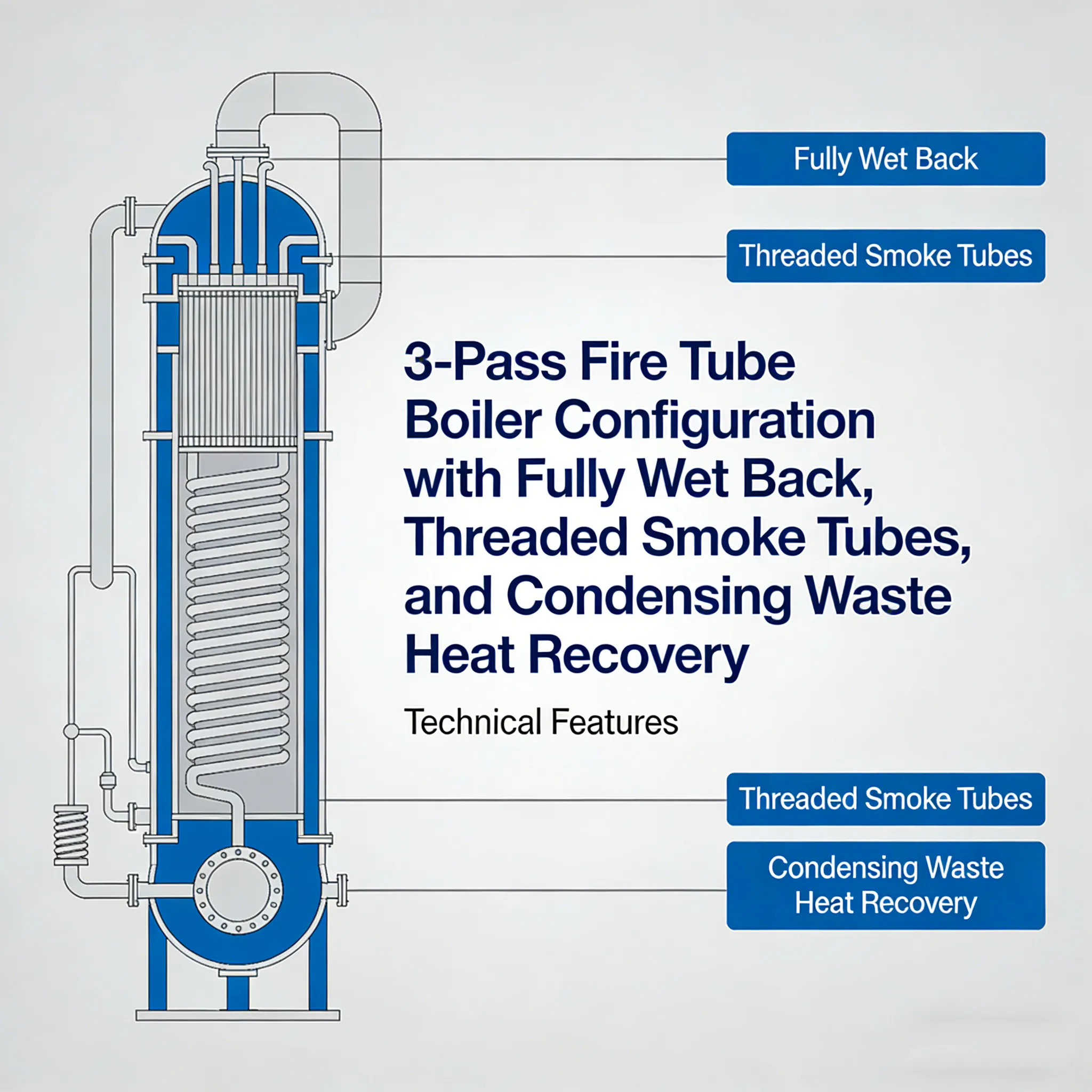 Fully Wet Back

Threaded Smoke Tubes

3-Pass Fire Tube Boiler Configuration with Fully Wet Back, Threaded Smoke Tubes, and Condensing Waste Heat Recovery

Technical Features

Threaded Smoke Tubes

Condensing Waste Heat Recovery